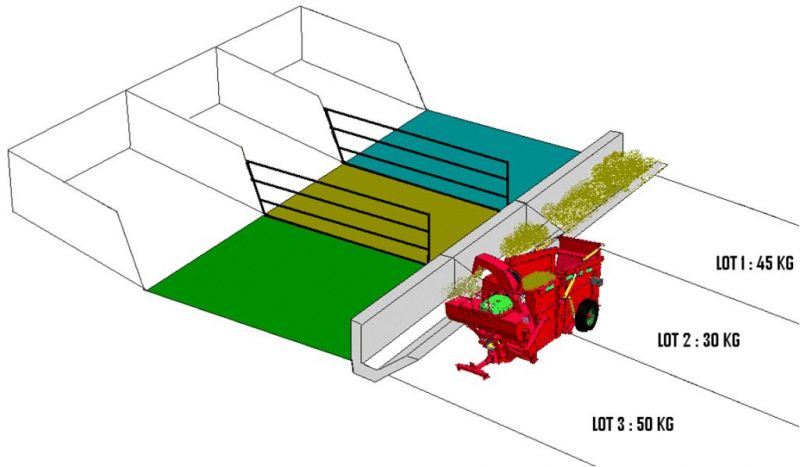 LOT 1 : 45 KG

LOT 2 : 30 KG

LOT 3 : 50 KG